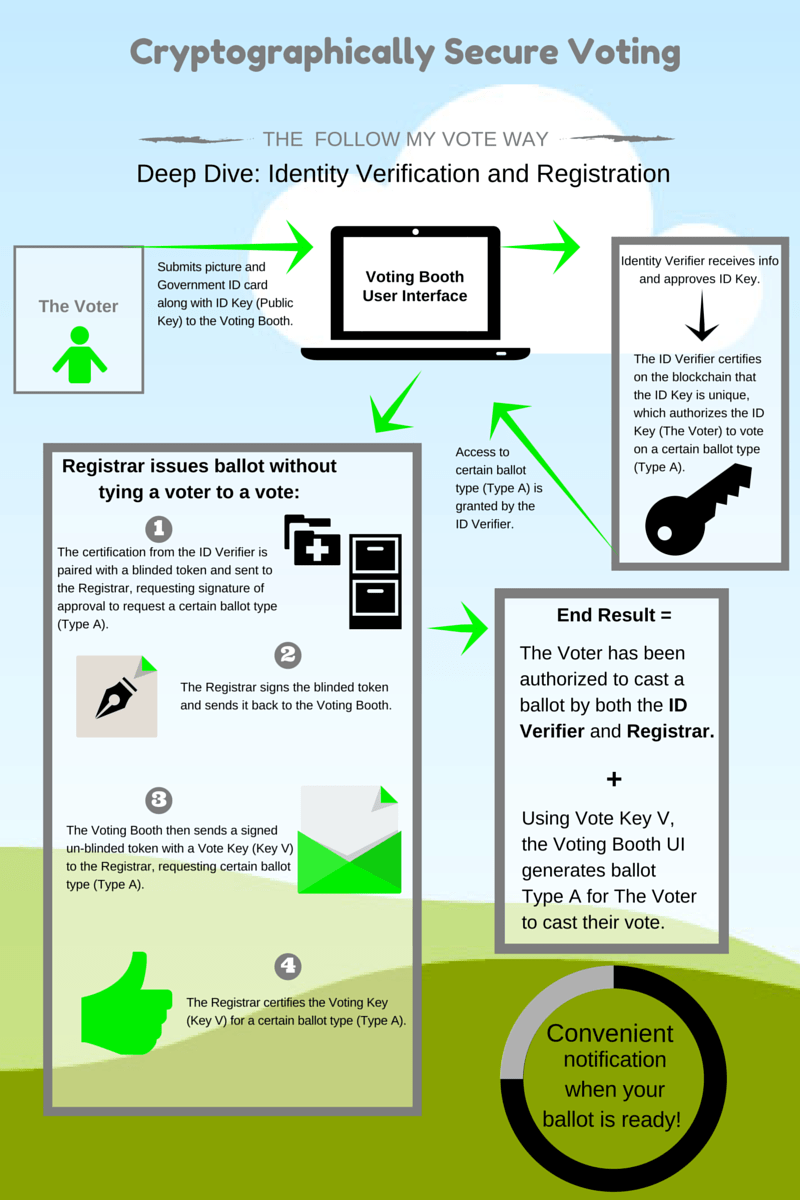 Cryptographically Secure Voting

THE FOLLOW MY VOTE WAY

Deep Dive: Identity Verification and Registration

The Voter

Submits picture and Government ID card along with ID Key (Public Key) to the Voting Booth.

Voting Booth User Interface

Identity Verifier receives info and approves ID Key.

The ID Verifier certifies on the blockchain that the ID Key is unique, which authorizes the ID Key (The Voter) to vote on a certain ballot type (Type A).

Access to certain ballot type (Type A) is granted by the ID Verifier.

Registrar issues ballot without tying a voter to a vote:

1

The certification from the ID Verifier is paired with a blinded token and sent to the Registrar, requesting signature of approval to request a certain ballot type (Type A).

2

The Registrar signs the blinded token and sends it back to the Voting Booth.

3

The Voting Booth then sends a signed un-blinded token with a Vote Key (Key V) to the Registrar, requesting certain ballot type (Type A).

4

The Registrar certifies the Voting Key (Key V) for a certain ballot type (Type A).

End Result =

The Voter has been authorized to cast a ballot by both the ID Verifier and Registrar.

+

Using Vote Key V, the Voting Booth UI generates ballot Type A for The Voter to cast their vote.

Convenient notification when your ballot is ready!